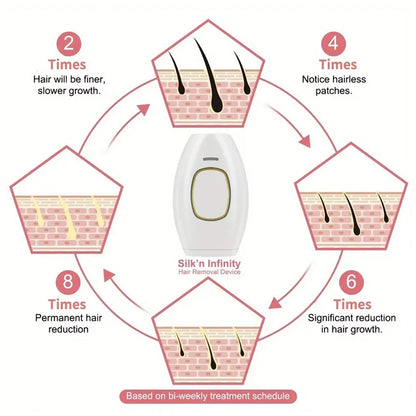 2
Times
Hair will be finer, slower growth.

4
Times
Notice hairless patches.

Silk'n Infinity
Hair Removal Device

8
Times
Permanent hair reduction

6
Times
Significant reduction in hair growth.

Based on bi-weekly treatment schedule