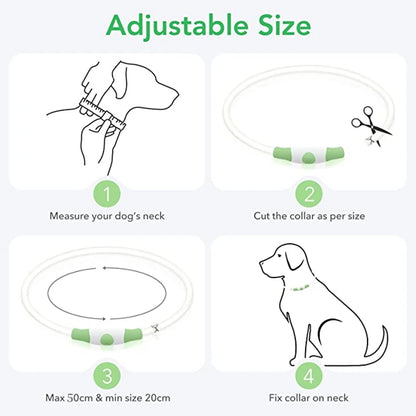 Adjustable Size

1
Measure your dog's neck

2
Cut the collar as per size

3
Max 50cm & min size 20cm

4
Fix collar on neck